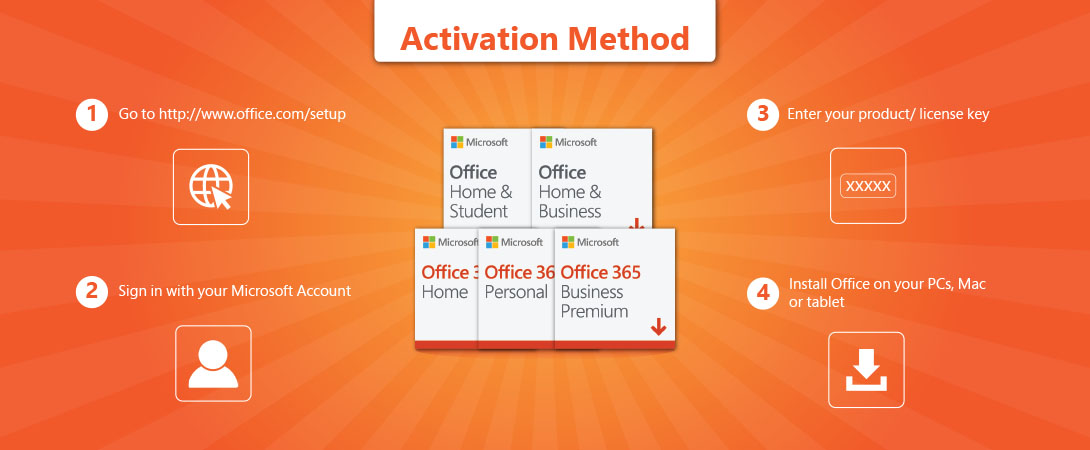 Activation Method

1 Go to http://www.office.com/setup

2 Sign in with your Microsoft Account

Microsoft
Office
Home &
Student

Microsoft
Office
Home &
Business

Microsoft
Office 3
Home

Microsoft
Office 36
Personal

Microsoft
Office 365
Business
Premium

3 Enter your product/ license key

XXXXX

4 Install Office on your PCs, Mac or tablet